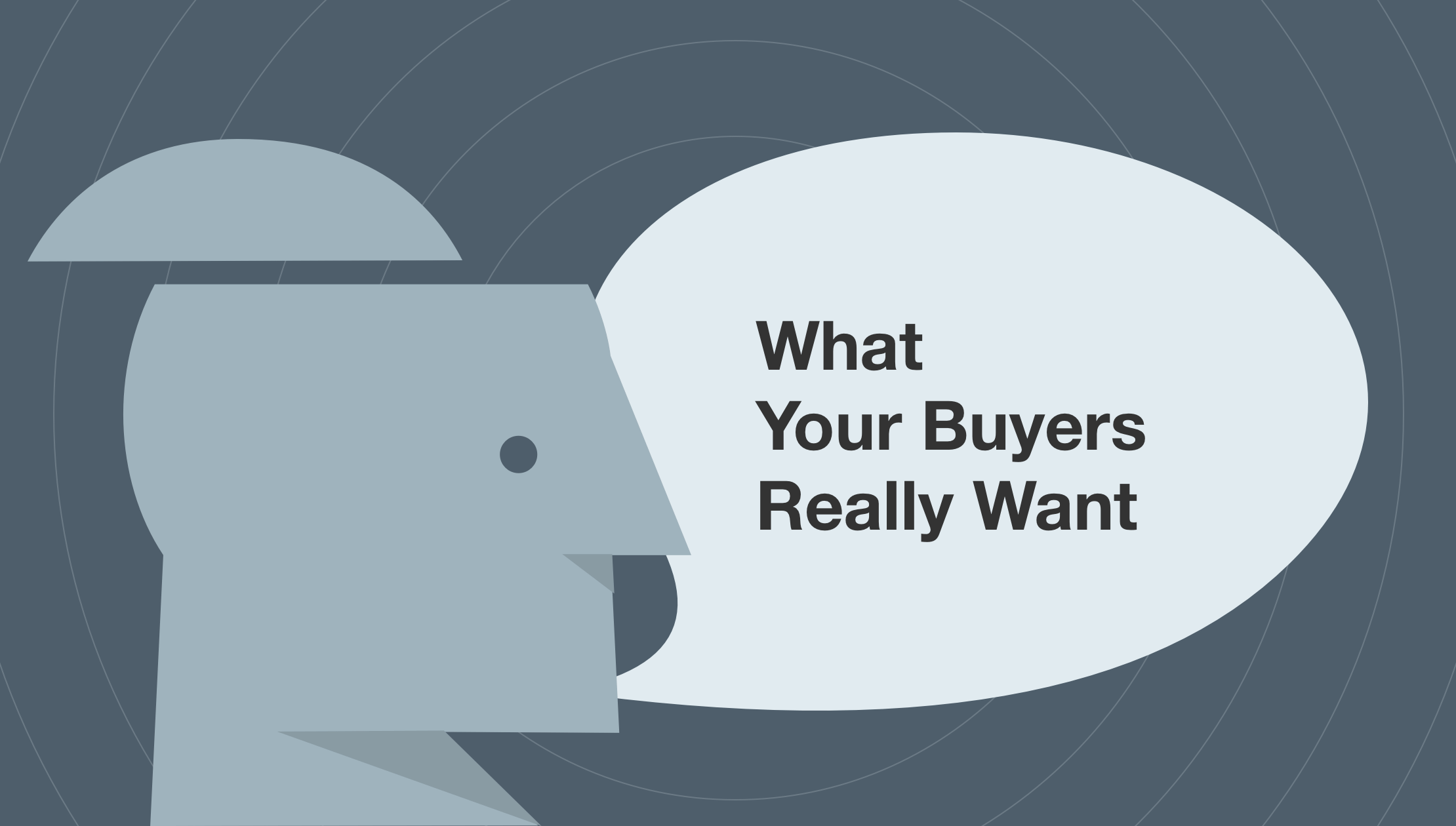 What
Your Buyers
Really Want